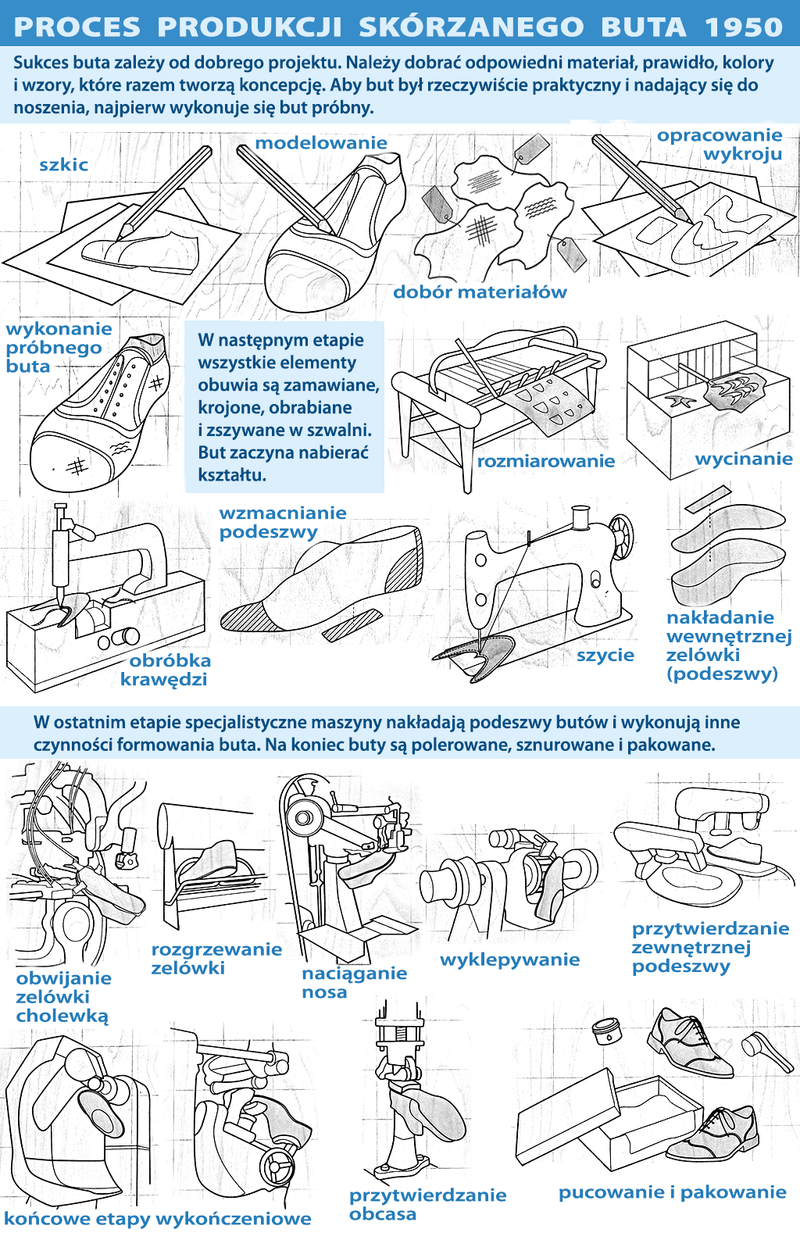 PROCES PRODUKCJI SKÓRZANEGO BUTA 1950

Sukces buta zależy od dobrego projektu. Należy dobrać odpowiedni materiał, prawidło, kolory i wzory, które razem tworzą koncepcję. Aby but był rzeczywiście praktyczny i nadający się do noszenia, najpierw wykonuje się but próbny.

szkic

modelowanie

dobór materiałów

opracowanie wykroju

wykonanie próbnego buta

W następnym etapie wszystkie elementy obuwia są zamawiane, krojone, obrabiane i zszywane w szwalni. But zaczyna nabierać kształtu.

rozmiarowanie

wycinanie

obróbka krawędzi

wzmacnianie podeszwy

szycie

nakładanie wewnętrznej zelówki (podeszwy)

W ostatnim etapie specjalistyczne maszyny nakładają podeszwy butów i wykonują inne czynności formowania buta. Na koniec buty są polerowane, sznurowane i pakowane.

obwijanie zelówki cholewką

rozgrzewanie zelówki

naciąganie nosa

wyklepywanie

przytwierdzanie zewnętrznej podeszwy

końcowe etapy wykończeniowe

przytwierdzanie obcasa

pucowanie i pakowanie